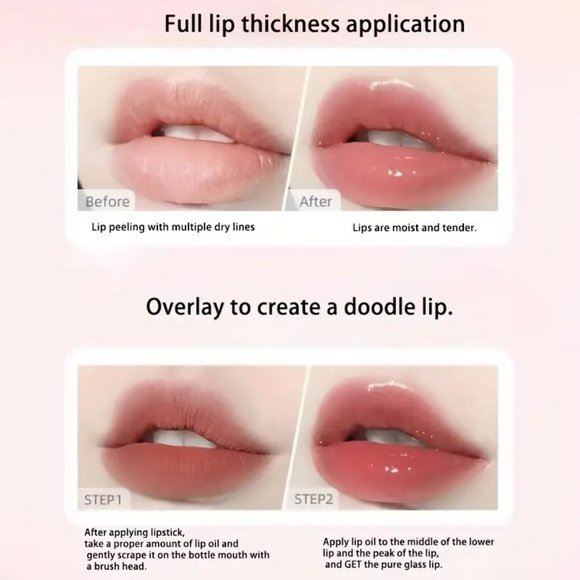 Full lip thickness application

Before

After

Lip peeling with multiple dry lines

Lips are moist and tender.

Overlay to create a doodle lip.

STEP1

STEP2

After applying lipstick, take a proper amount of lip oil and gently scrape it on the bottle mouth with a brush head.

Apply lip oil to the middle of the lower lip and the peak of the lip, and GET the pure glass lip.